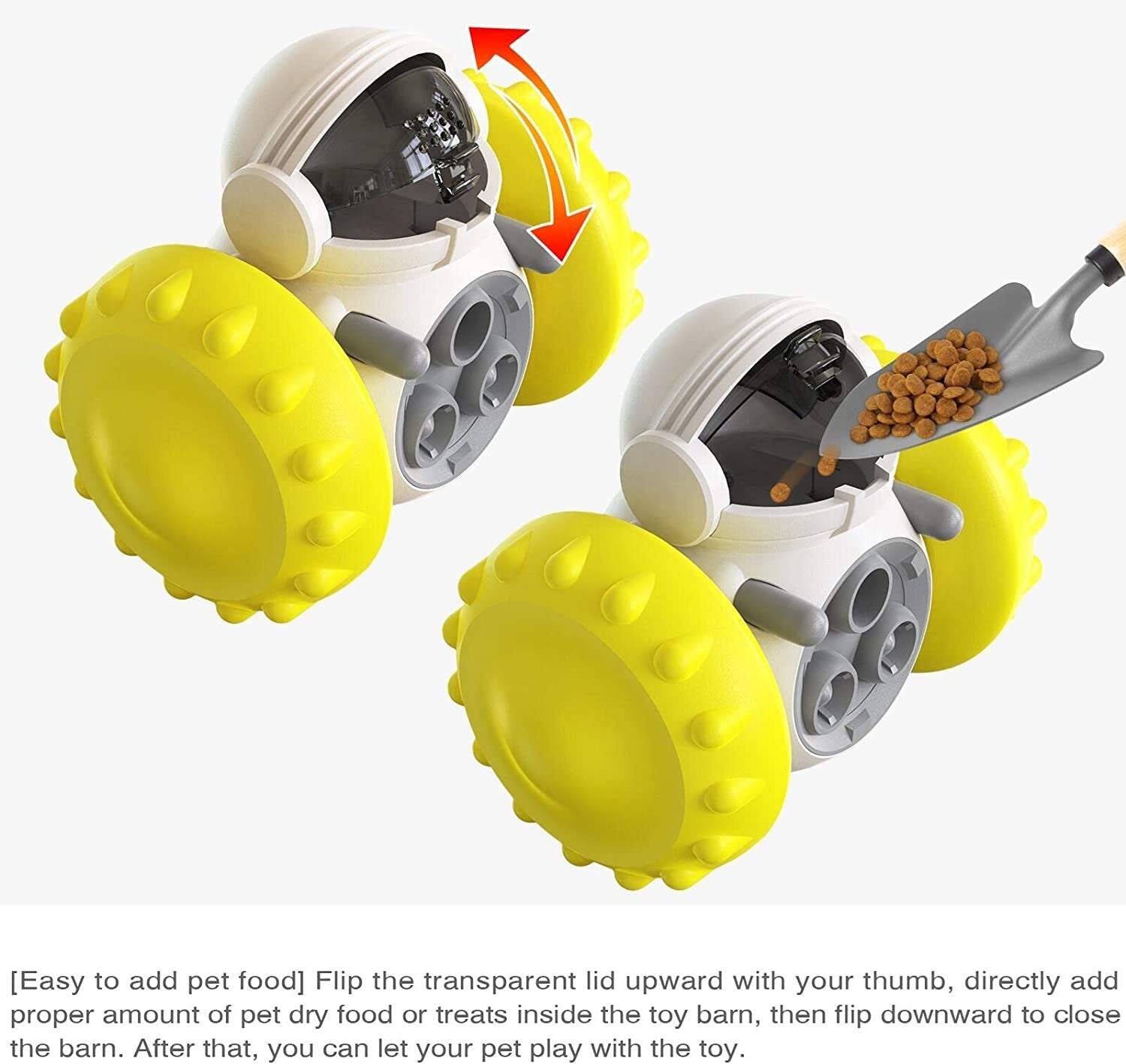 [Easy to add pet food] Flip the transparent lid upward with your thumb, directly add proper amount of pet dry food or treats inside the toy barn, then flip downward to close the barn. After that, you can let your pet play with the toy.