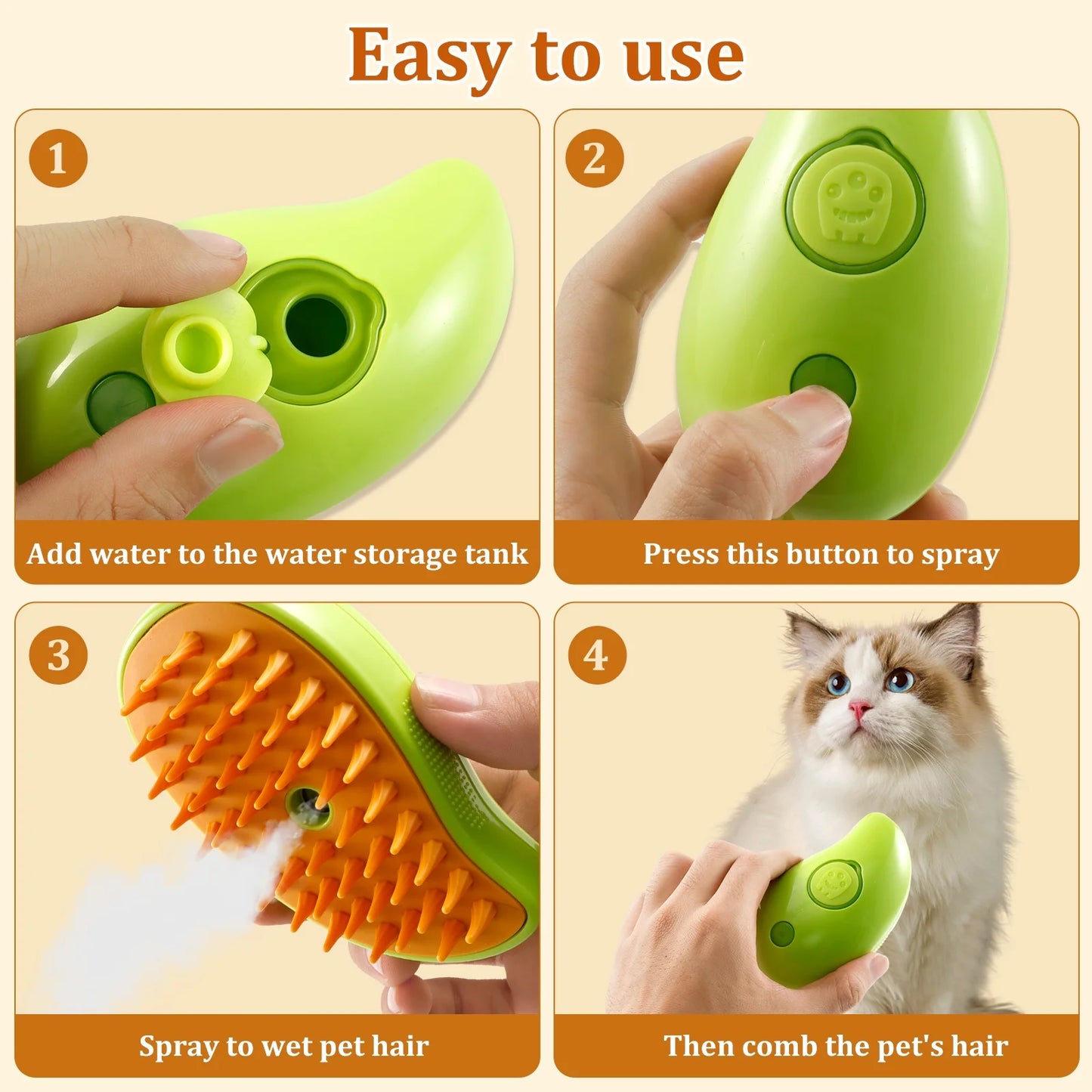 Easy to use

1

Add water to the water storage tank

2

Press this button to spray

3

Spray to wet pet hair

4

Then comb the pet's hair